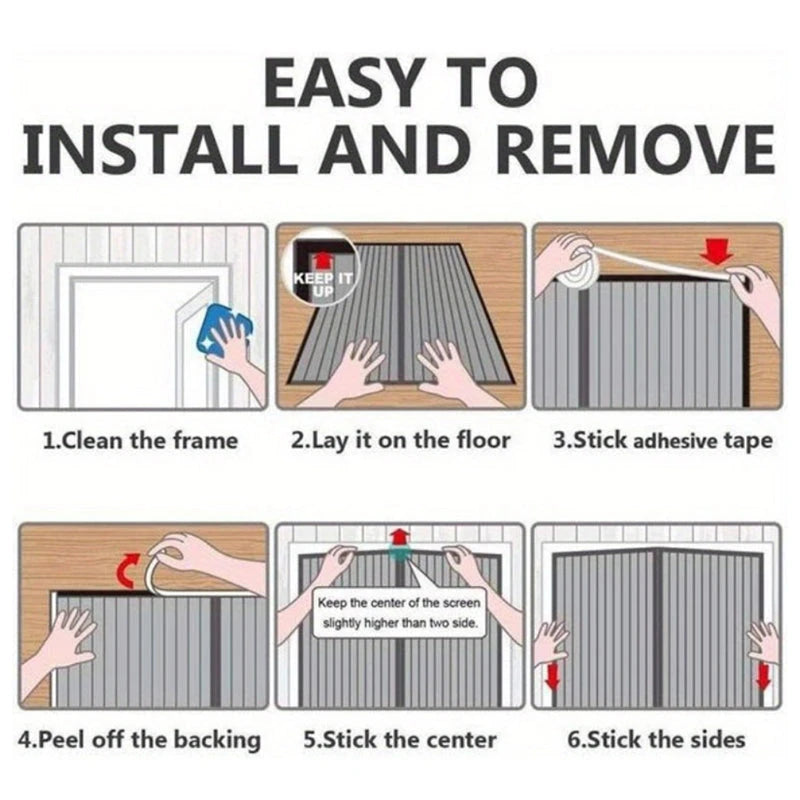 EASY TO INSTALL AND REMOVE

KEEP IT UP

1.Clean the frame

2.Lay it on the floor

3.Stick adhesive tape

Keep the center of the screen slightly higher than two side.

4.Peel off the backing

5.Stick the center

6.Stick the sides